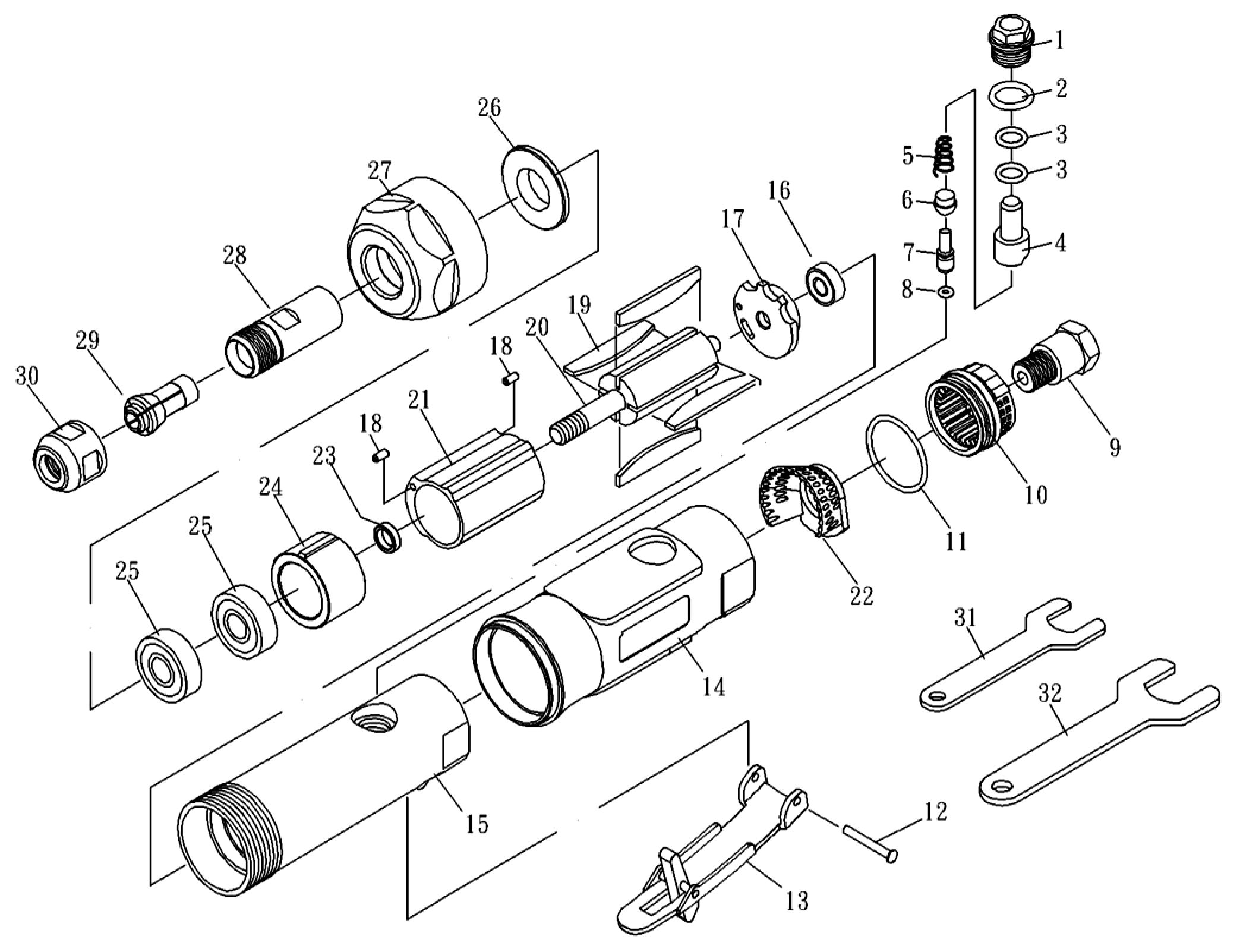 1
2
3
3
4
5
6
7
8
26
27
16
17
28
19
20
18
29
30
21
18
23
24
25
25
9
10
11
22
14
31
32
15
12
13