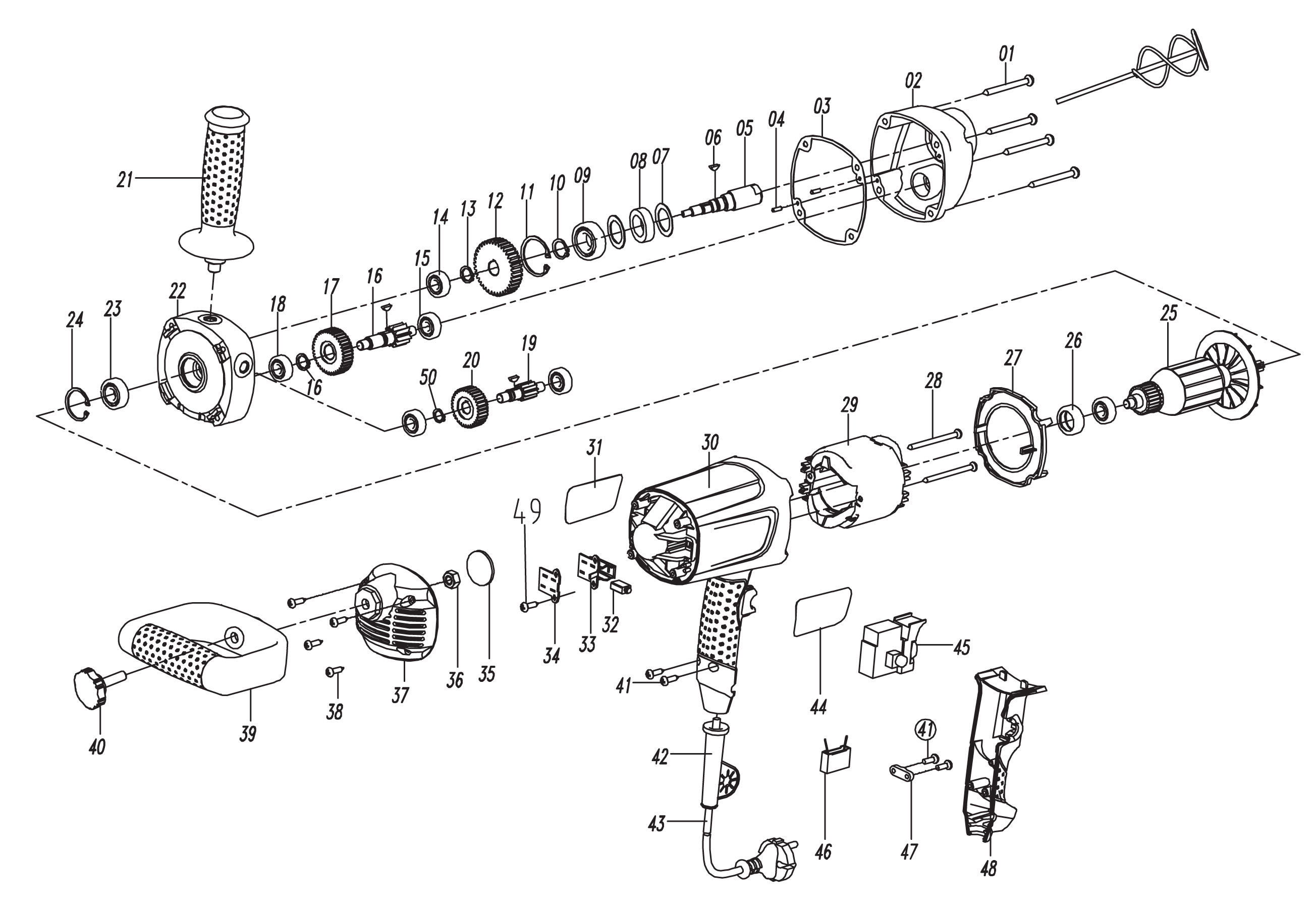 01
02
03
04
05
06
07
08
09
10
11
12
13
14
15
16
17
18
21
22
23
24
16
50
20
19
25
26
27
28
29
30
31
49
32
33
34
35
36
37
38
39
40
41
42
43
44
45
46
41
47
48