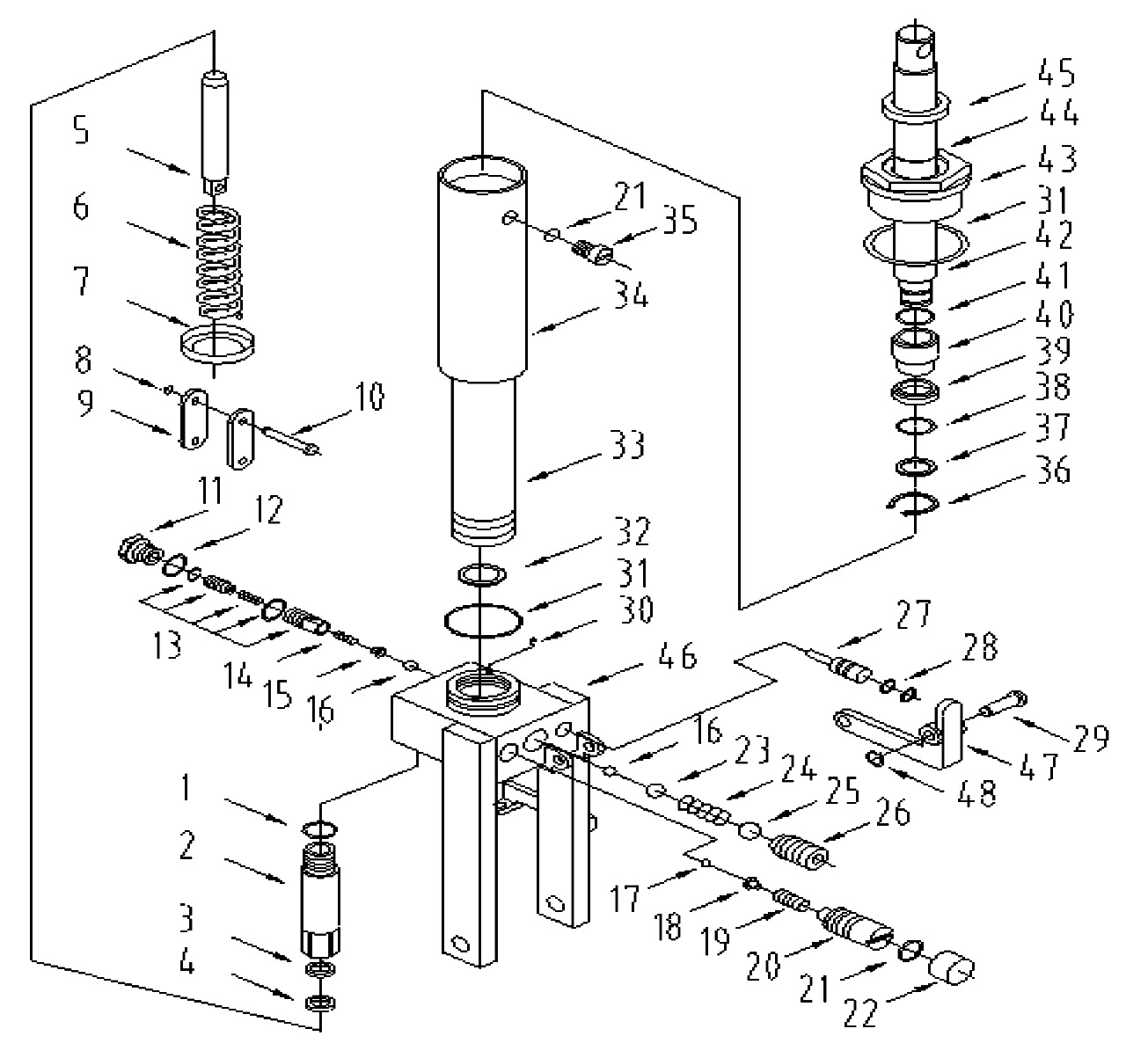 5
6
7
8
9
10
11
12
13
14
15
16
1
2
3
4
21
35
34
33
32
31
30
46
45
44
43
31
42
41
40
39
38
37
36
27
28
29
47
48
16
23
24
25
26
17
18
19
20
21
22