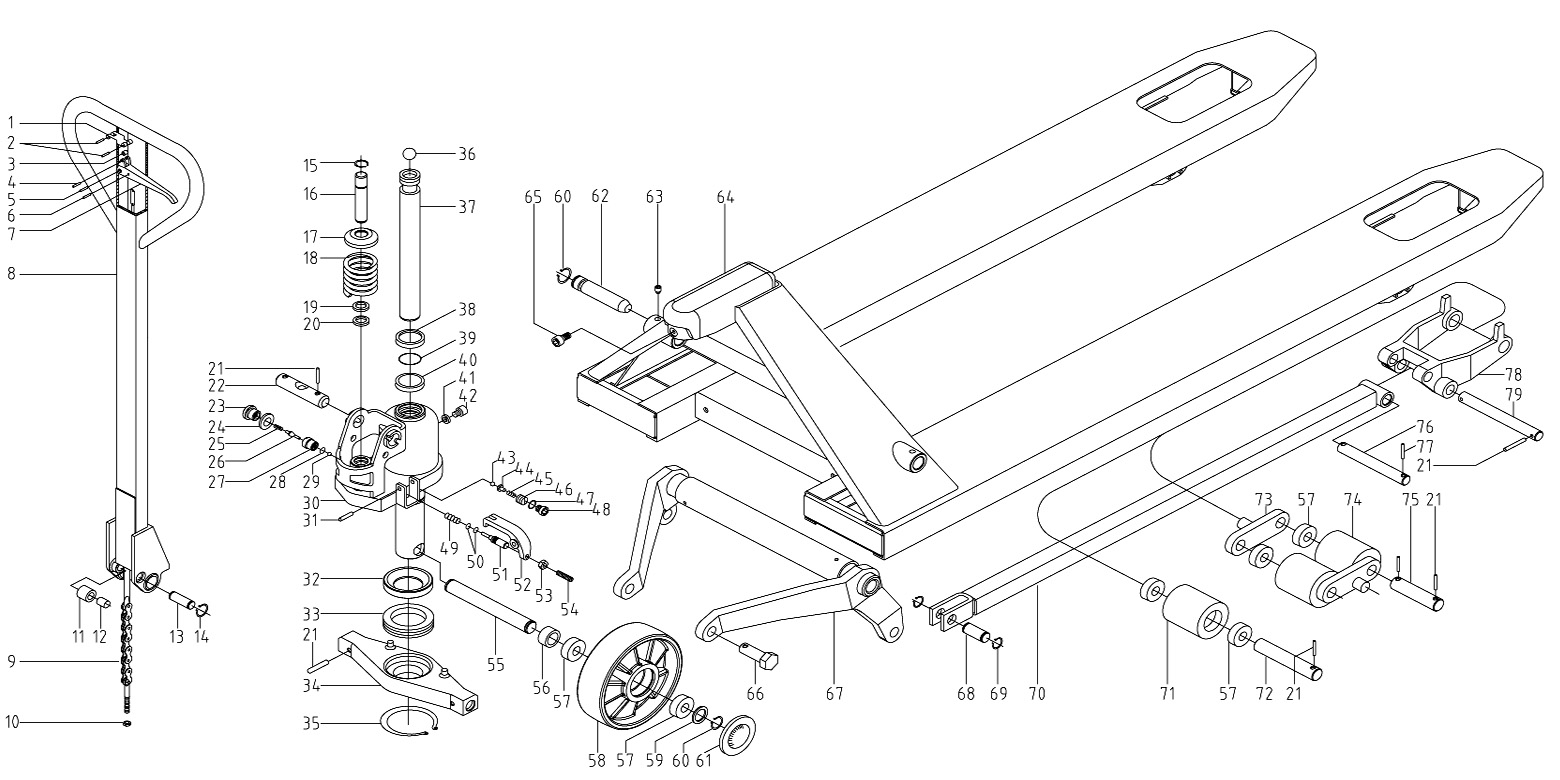 1
2
3
4
5
6
7
8
9
10
11
12
13
14
15
16
17
18
19
20
21
22
23
24
25
26
27
28
29
30
31
32
33
21
34
35
36
37
38
39
40
41
42
43
44
45
46
47
48
49
50
51
52
53
54
55
56
57
58
57
59
60
61
65
60
62
63
64
66
67
68
69
70
71
57
72
21
73
57
74
75
21
76
77
21
78
79