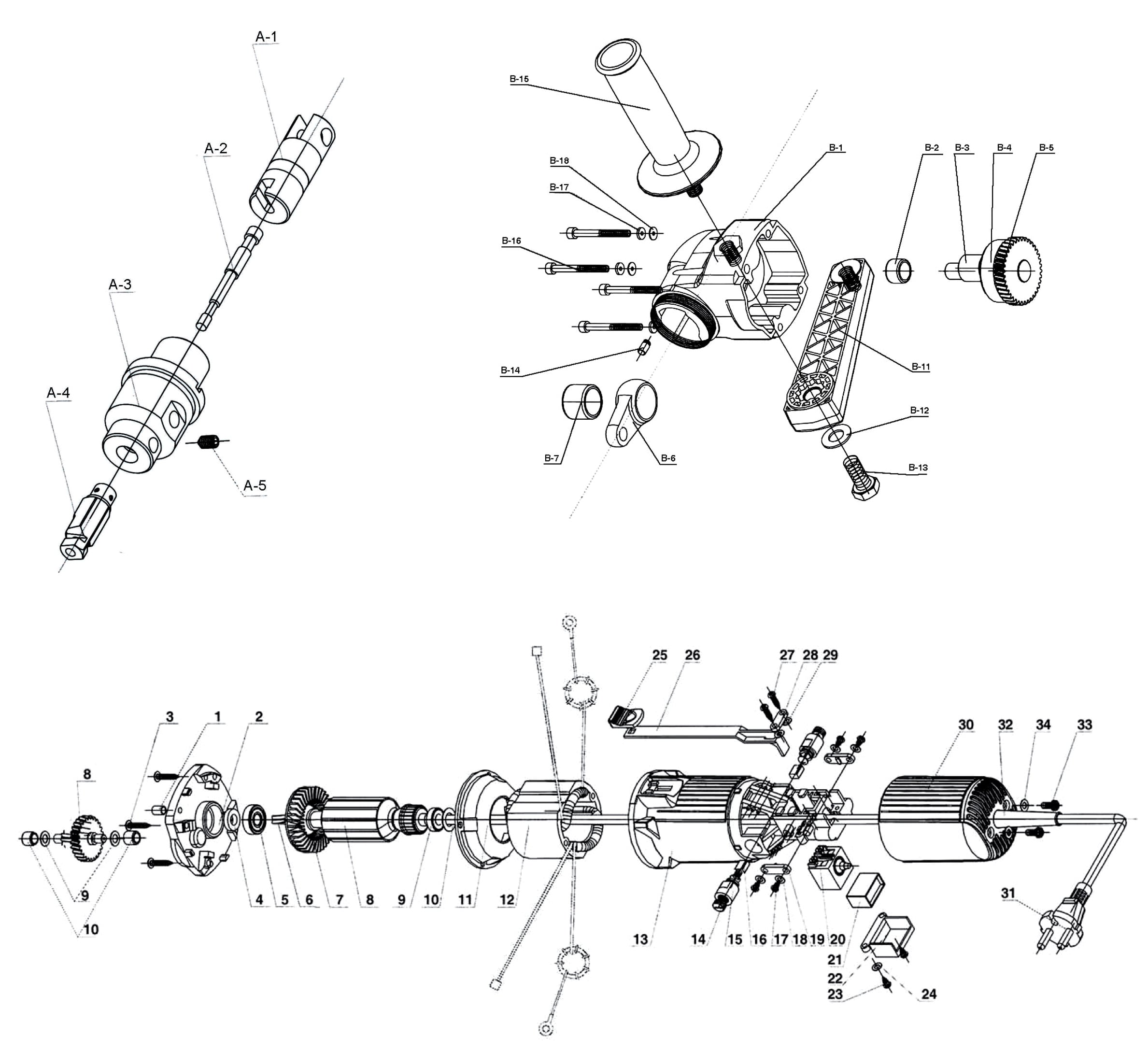 A-1
A-2
A-3
A-4
A-5

B-15
B-18
B-17
B-16
B-14
B-1
B-2
B-3
B-4
B-5
B-11
B-12
B-13
B-7
B-6

25 26 27 28 29
3 1 2
8
30 32 34 33
9
10
4 5 6 7 8 9 10 11 12
13 14 15 16 17 18 19 20
21
22
23
24
31