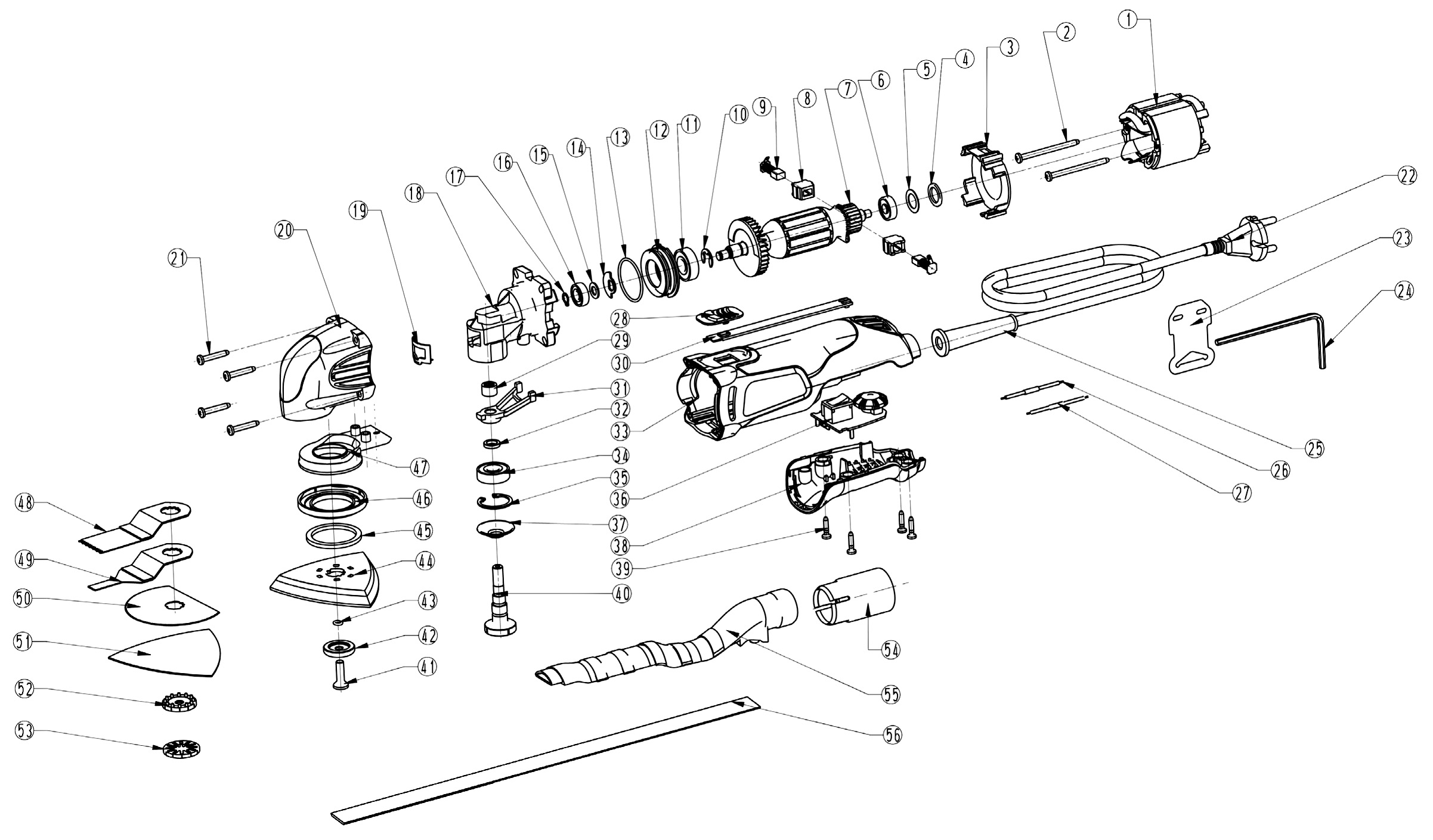 1
2
3
4
5
6
7
8
9
10
11
12
13
14
15
16
17
18
19
20
21
22
23
24
25
26
27
28
29
30
31
32
33
34
35
36
37
38
39
40
41
42
43
44
45
46
47
48
49
50
51
52
53
54
55
56