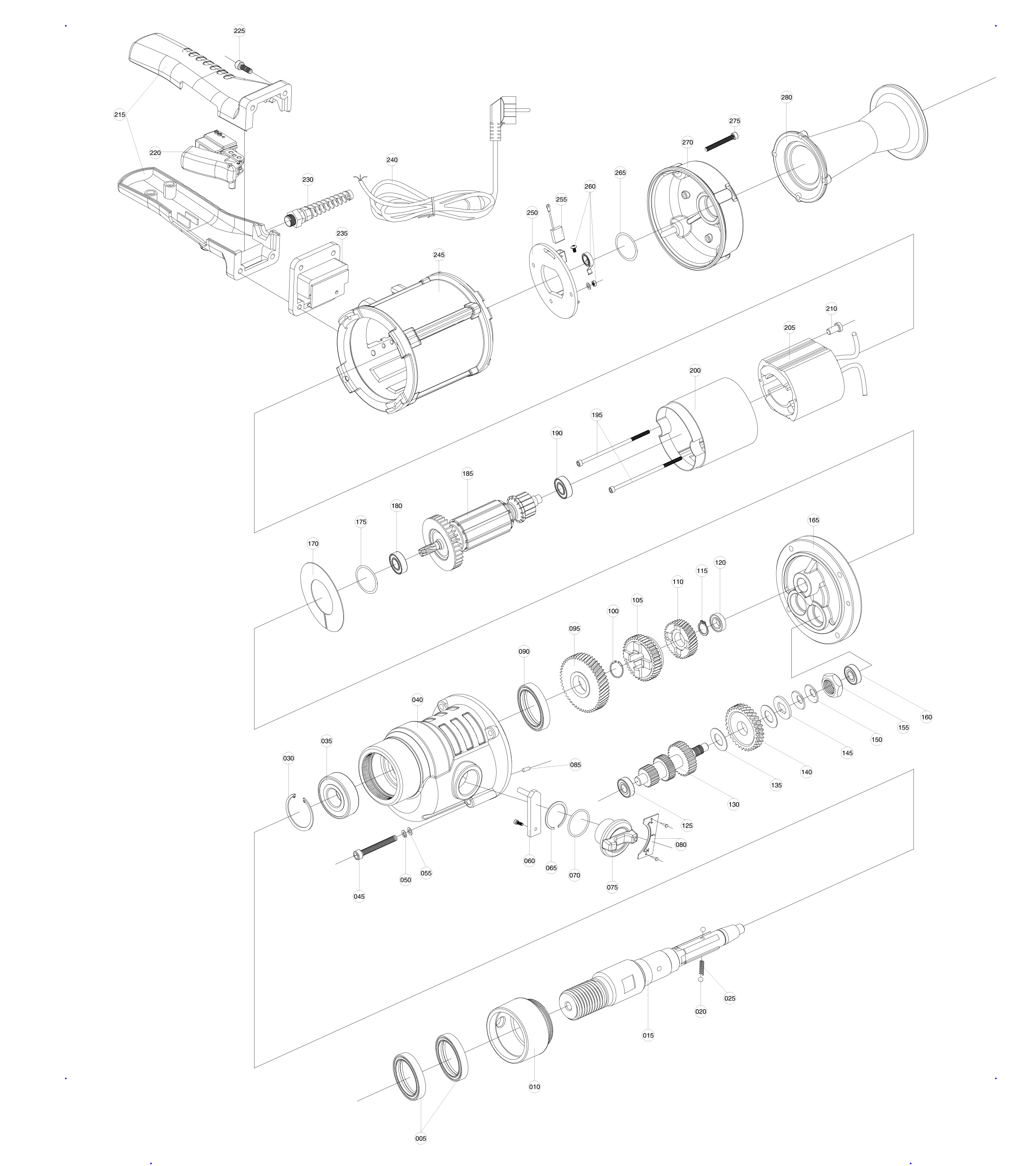 225
215
220
230
240
235
245
250
255
260
265
270
275
280
210
205
200
195
190
185
180
175
170
165
120
115
110
105
100
095
090
040
035
030
085
160
155
150
145
140
135
130
125
080
075
070
065
060
055
050
045
025
020
015
010
005