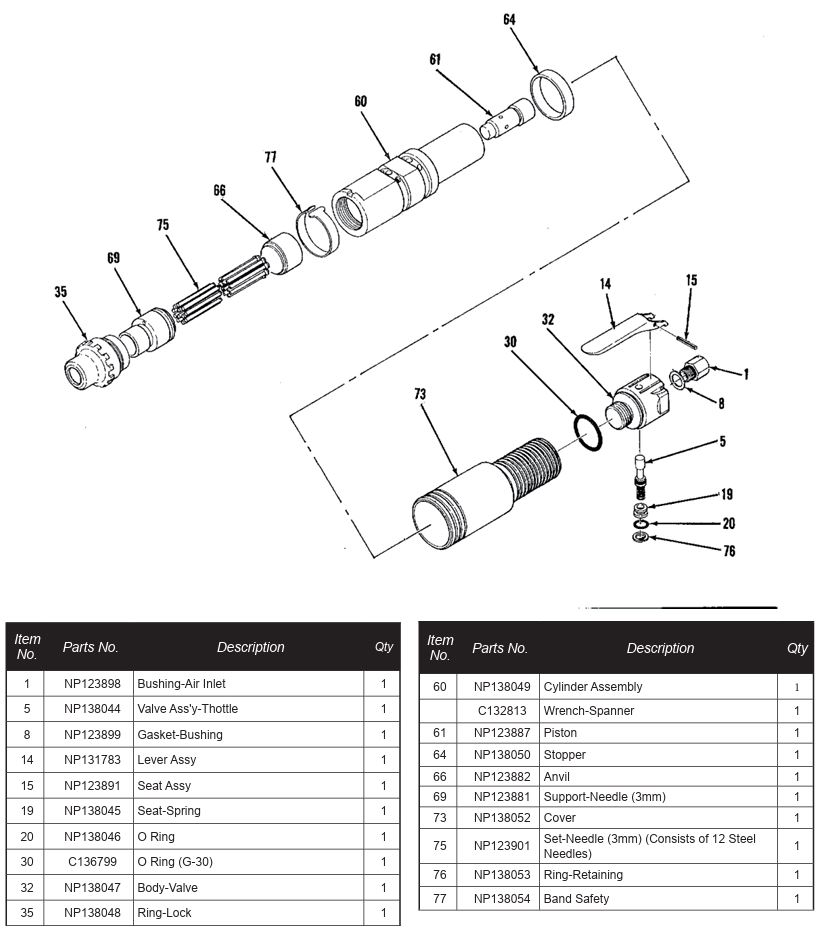 64
61
60
77
66
75
69
35
14
15
32
30
1
8
73
5
19
20
76

| Item No. | Parts No. | Description | Qty |
|---|---|---|---|
| 1 | NP123898 | Bushing-Air Inlet | 1 |
| 5 | NP138044 | Valve Ass'y-Thottle | 1 |
| 8 | NP123899 | Gasket-Bushing | 1 |
| 14 | NP131783 | Lever Assy | 1 |
| 15 | NP123891 | Seat Assy | 1 |
| 19 | NP138045 | Seat-Spring | 1 |
| 20 | NP138046 | O Ring | 1 |
| 30 | C136799 | O Ring (G-30) | 1 |
| 32 | NP138047 | Body-Valve | 1 |
| 35 | NP138048 | Ring-Lock | 1 |

| Item No. | Parts No. | Description | Qty |
|---|---|---|---|
| 60 | NP138049 | Cylinder Assembly | 1 |
|  | C132813 | Wrench-Spanner | 1 |
| 61 | NP123887 | Piston | 1 |
| 64 | NP138050 | Stopper | 1 |
| 66 | NP123882 | Anvil | 1 |
| 69 | NP123881 | Support-Needle (3mm) | 1 |
| 73 | NP138052 | Cover | 1 |
| 75 | NP123901 | Set-Needle (3mm) (Consists of 12 Steel Needles) | 1 |
| 76 | NP138053 | Ring-Retaining | 1 |
| 77 | NP138054 | Band Safety | 1 |